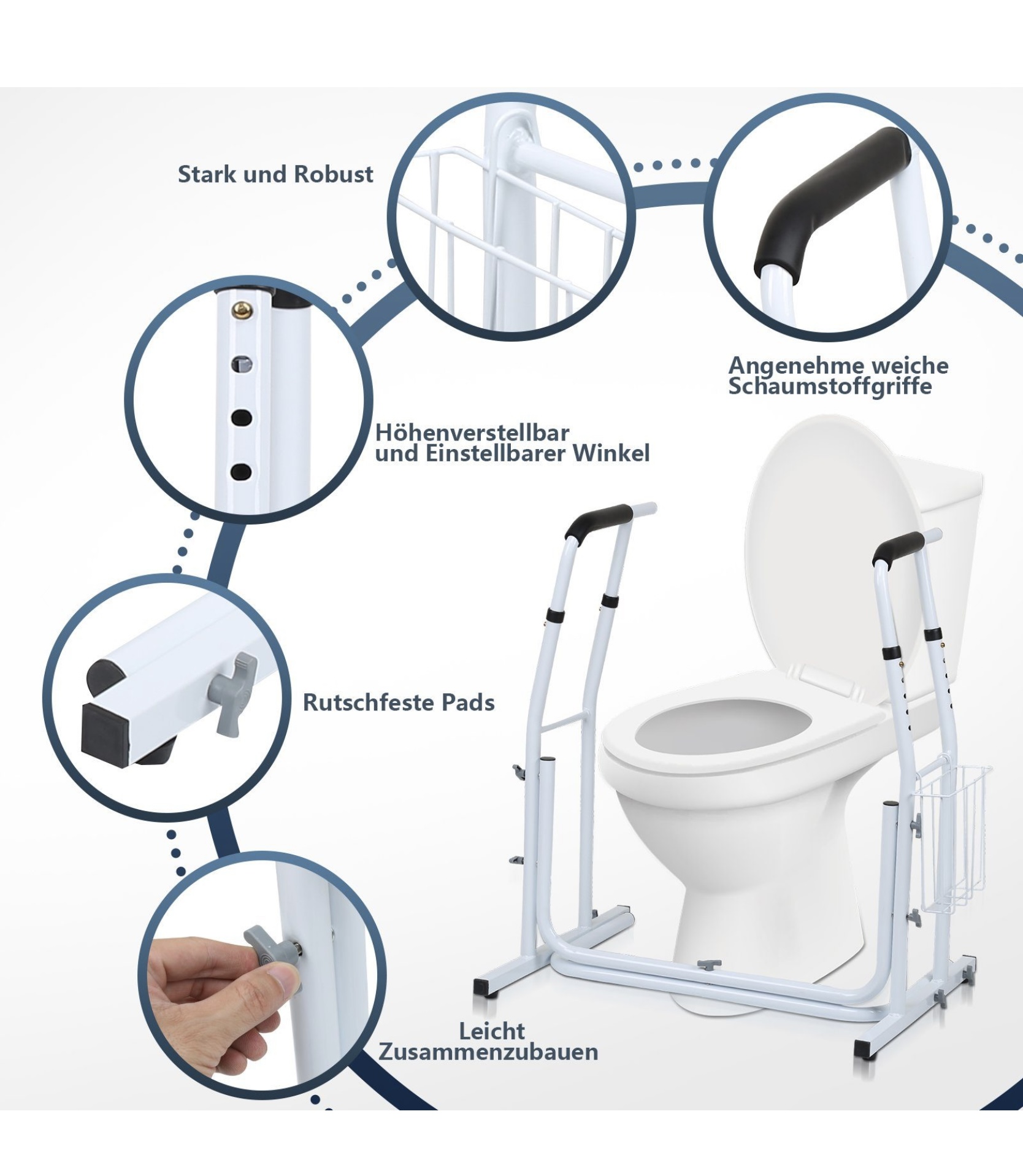 Stark und Robust

Angenehme weiche Schaumstoffgriffe

Höhenverstellbar und Einstellbarer Winkel

Rutschfeste Pads

Leicht Zusammenzubauen