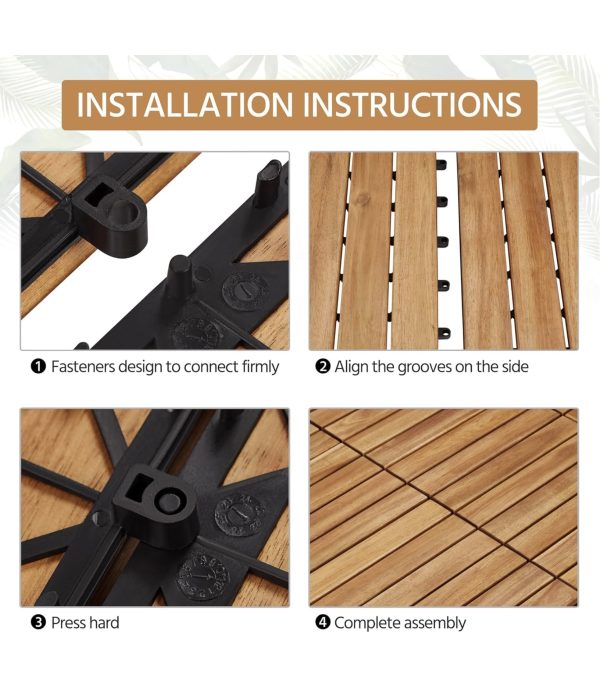 INSTALLATION INSTRUCTIONS

❶ Fasteners design to connect firmly

❷ Align the grooves on the side

❸ Press hard

❹ Complete assembly