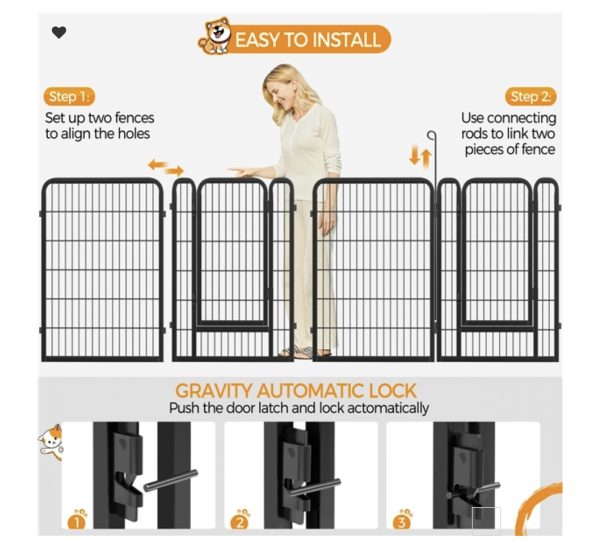 EASY TO INSTALL

Step 1:
Set up two fences to align the holes

Step 2:
Use connecting rods to link two pieces of fence

GRAVITY AUTOMATIC LOCK
Push the door latch and lock actomatically

1

2

3