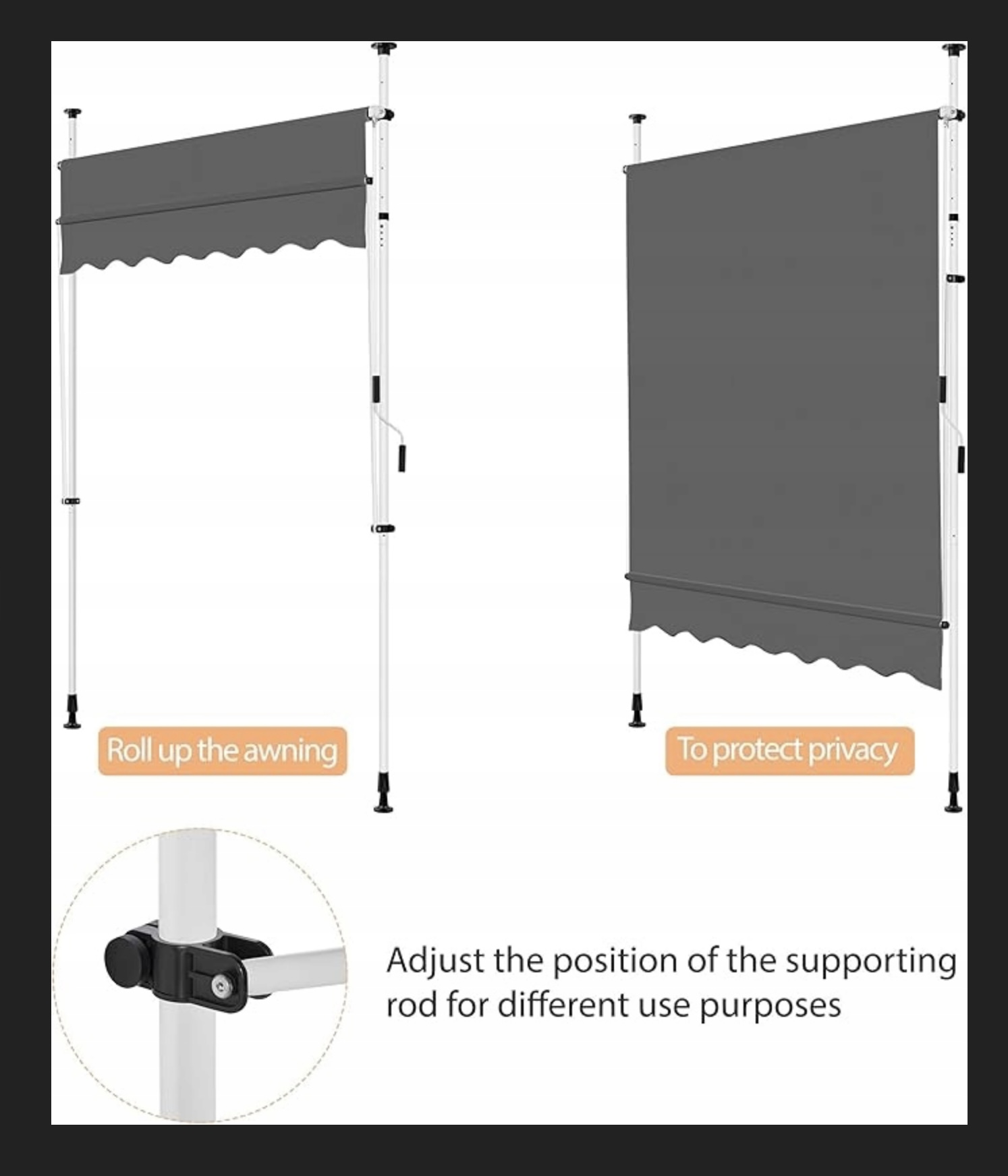 Roll up the awning

To protect privacy

Adjust the position of the supporting rod for different use purposes