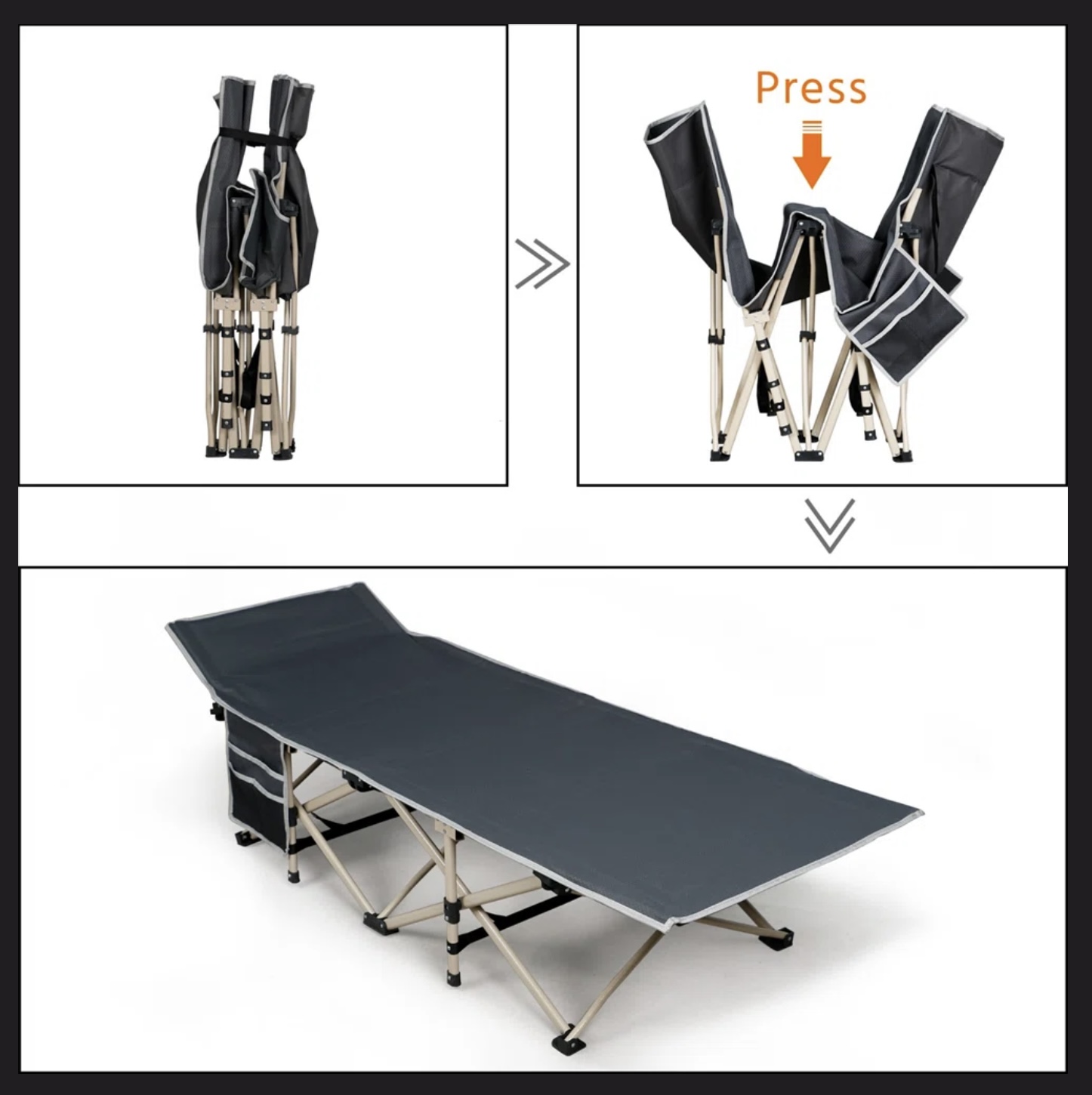 Press