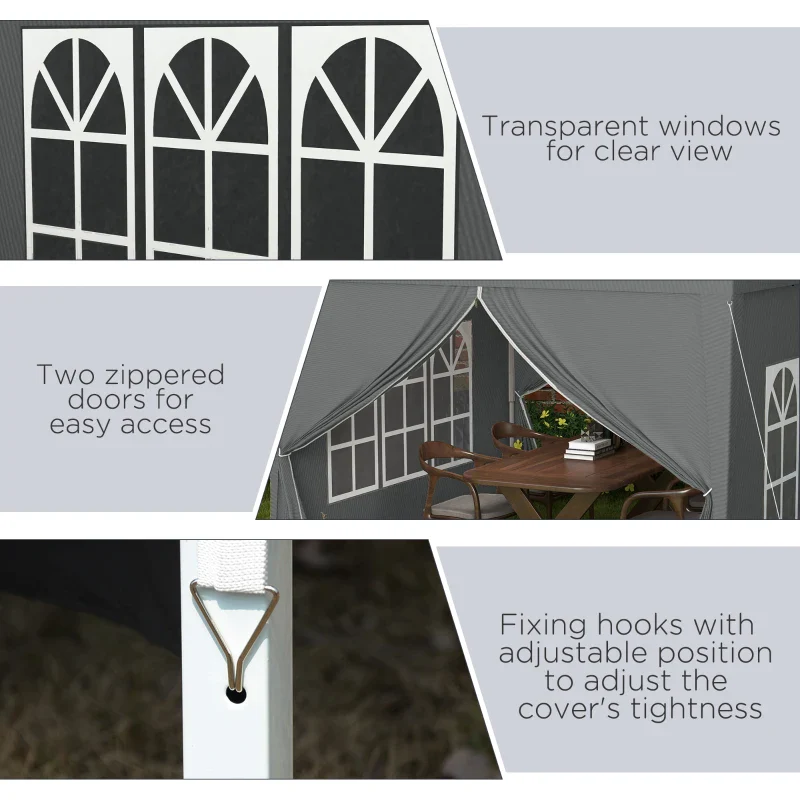 Transparent windows for clear view

Two zippered doors for easy access

Fixing hooks with adjustable position to adjust the cover's tightness